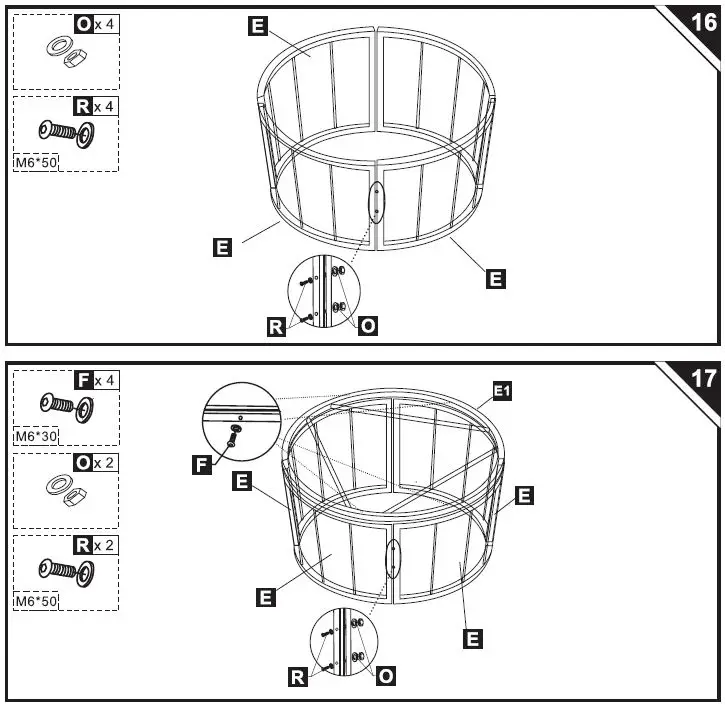 16

O x 4

R x 4

M6*50

E

E

E

R

O

17

F x 4

M6*30

O x 2

R x 2

M6*50

E1

F

E

E

E

E

R

O