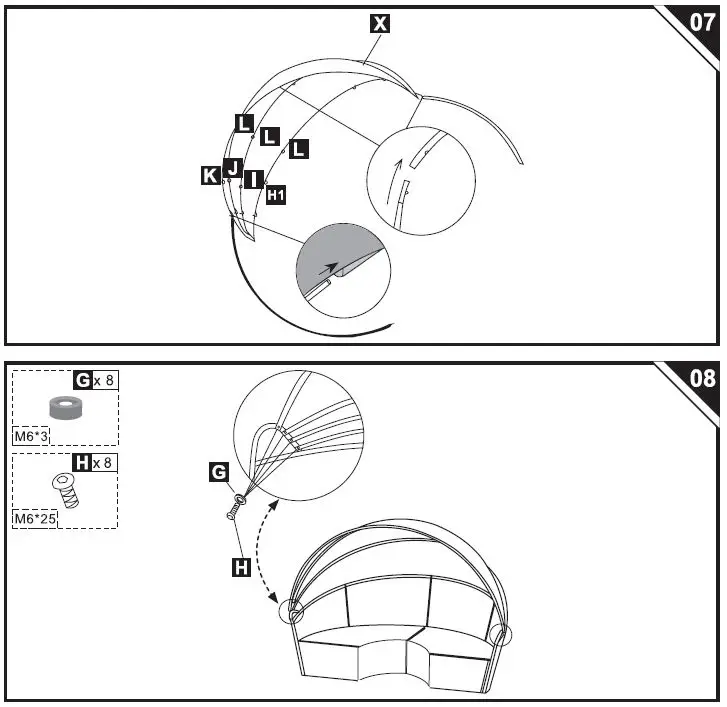 07

X

L

L

L

K J I

H1

08

G x 8

M6*3

H x 8

M6*25

G

H