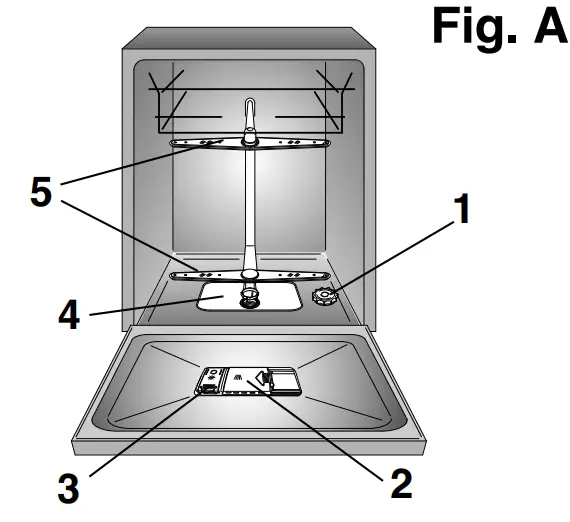 Fig. A

5

1

4

3

2