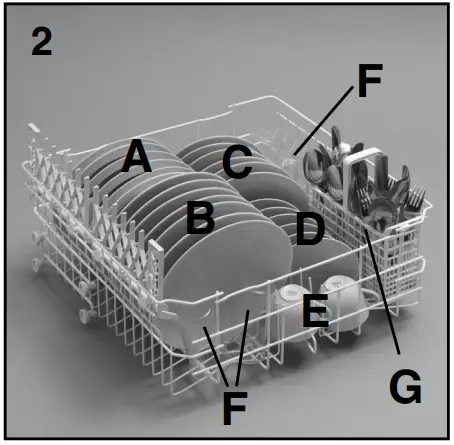 2
F
A
C
B
D
E
F
G