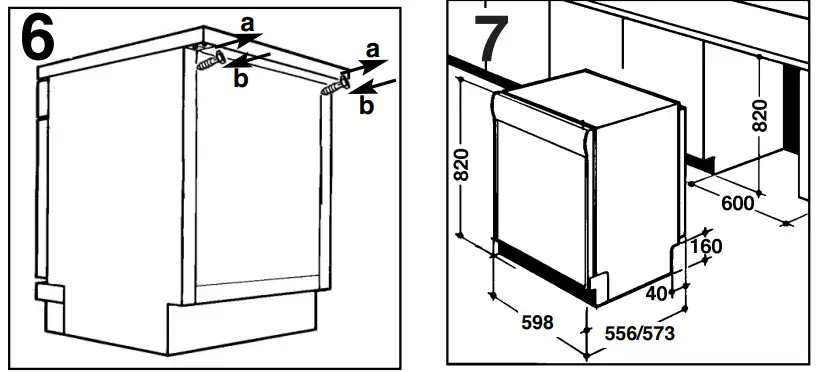 6

a
b
a
b

7

820
820
600
160
40
598
556/573