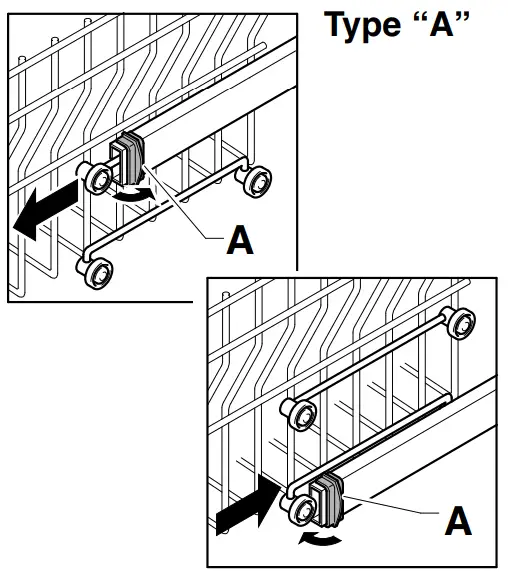 Type “A”

A

A