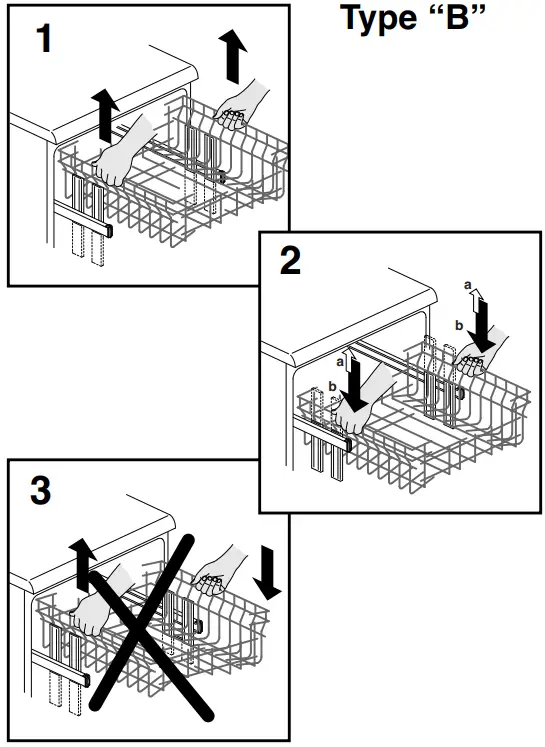 Type “B”

1

2

a
b
a
b

3