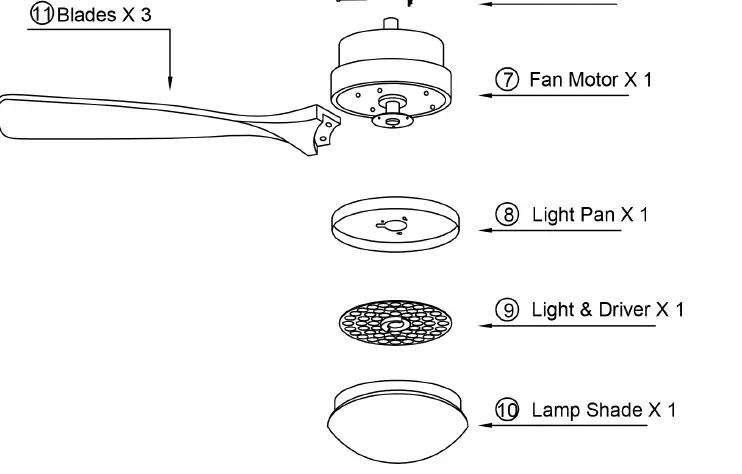 ⑪ Blades X 3

⑦ Fan Motor X 1

⑧ Light Pan X 1

⑨ Light & Driver X 1

⑩ Lamp Shade X 1