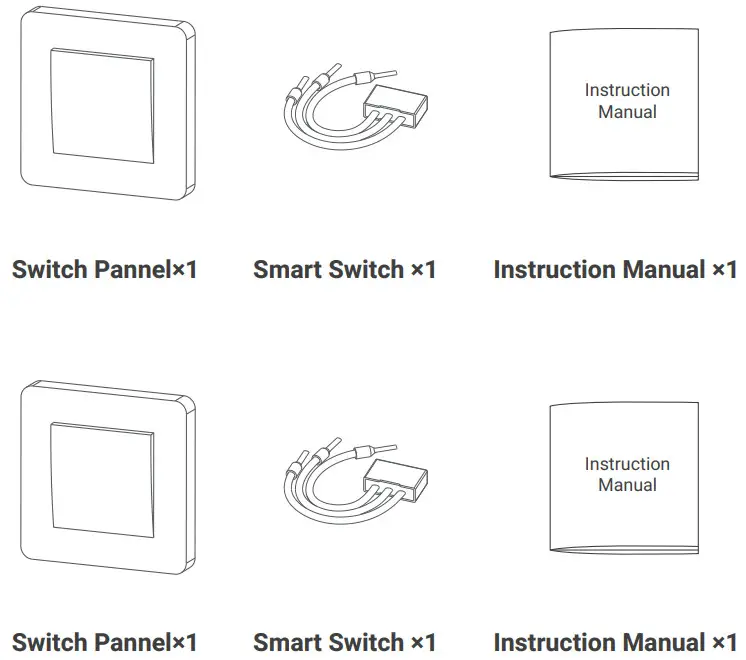 Instruction Manual

Switch Pannel×1

Smart Switch ×1

Instruction Manual ×1

Instruction Manual

Switch Pannel×1

Smart Switch ×1

Instruction Manual ×1