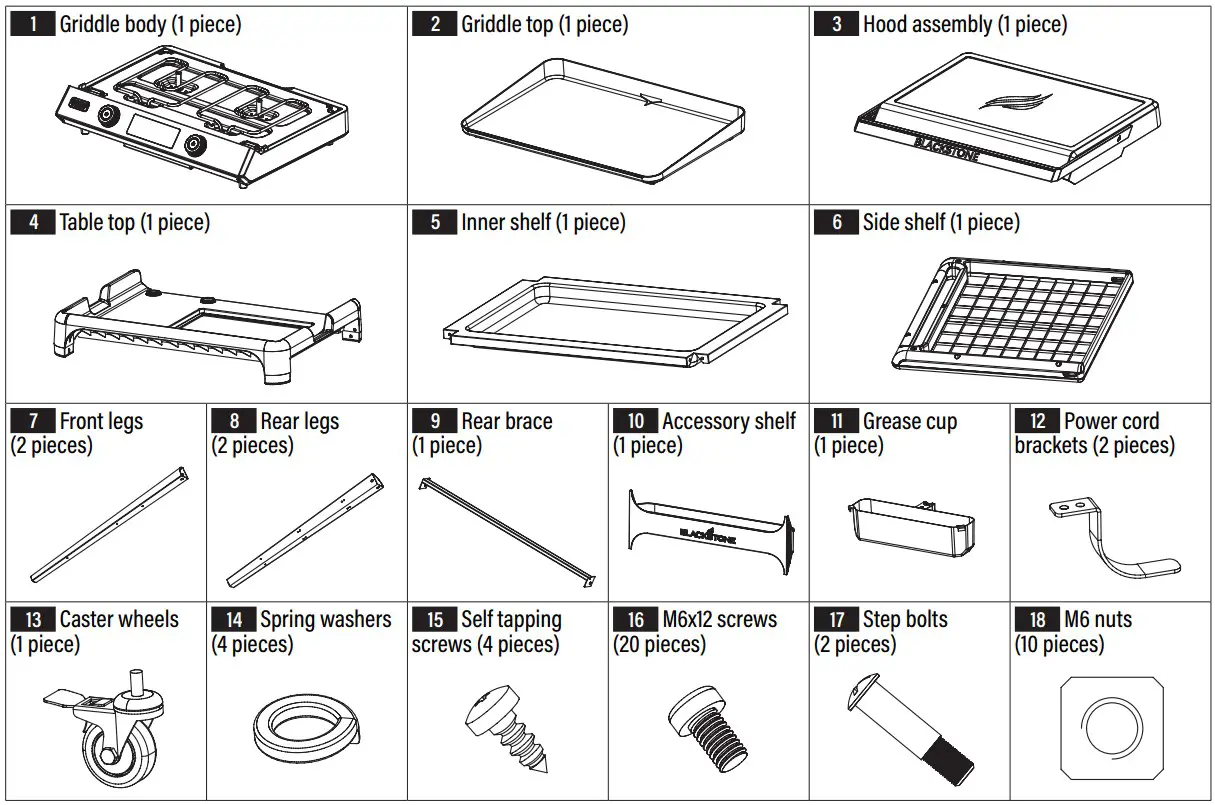 1 Griddle body (1 piece)

2 Griddle top (1 piece)

3 Hood assembly (1 piece)

BLACKSTONE

4 Table top (1 piece)

5 Inner shelf (1 piece)

6 Side shelf (1 piece)

7 Front legs (2 pieces)

8 Rear legs (2 pieces)

9 Rear brace (1 piece)

10 Accessory shelf (1 piece)

BLACKSTONE

11 Grease cup (1 piece)

12 Power cord brackets (2 pieces)

13 Caster wheels (1 piece)

14 Spring washers (4 pieces)

15 Self tapping screws (4 pieces)

16 M6x12 screws (20 pieces)

17 Step bolts (2 pieces)

18 M6 nuts (10 pieces)