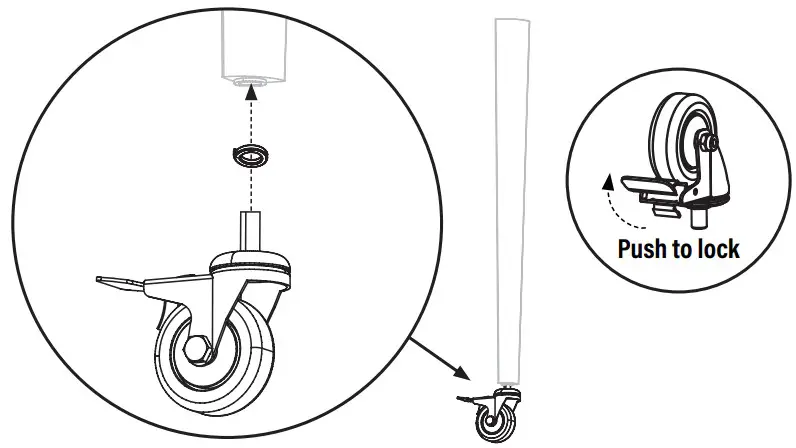 Push to lock