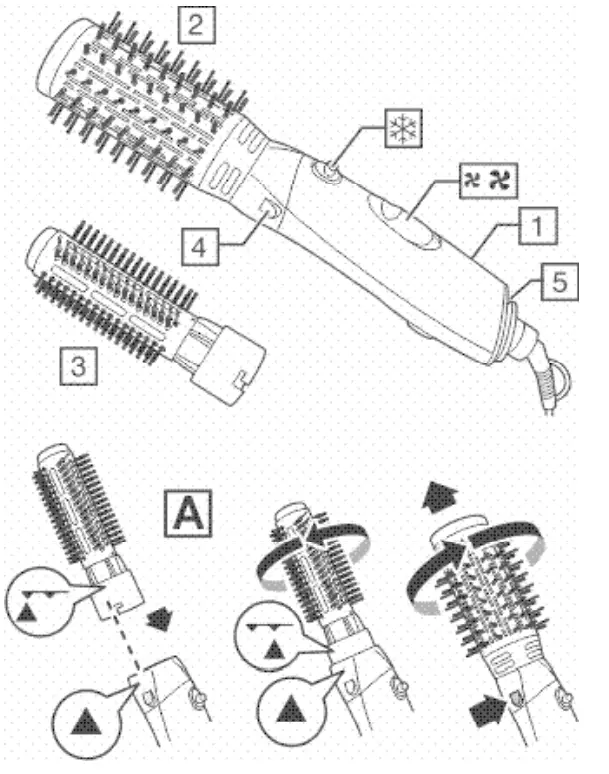 2
4
1
5
3
A