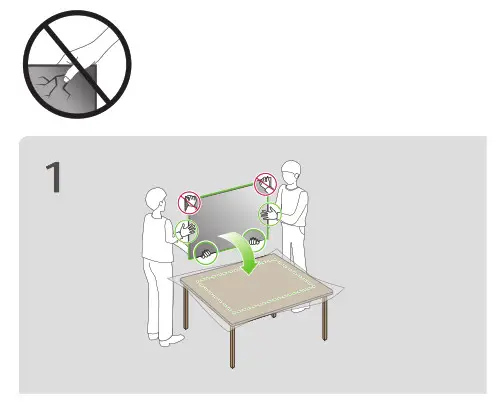 1