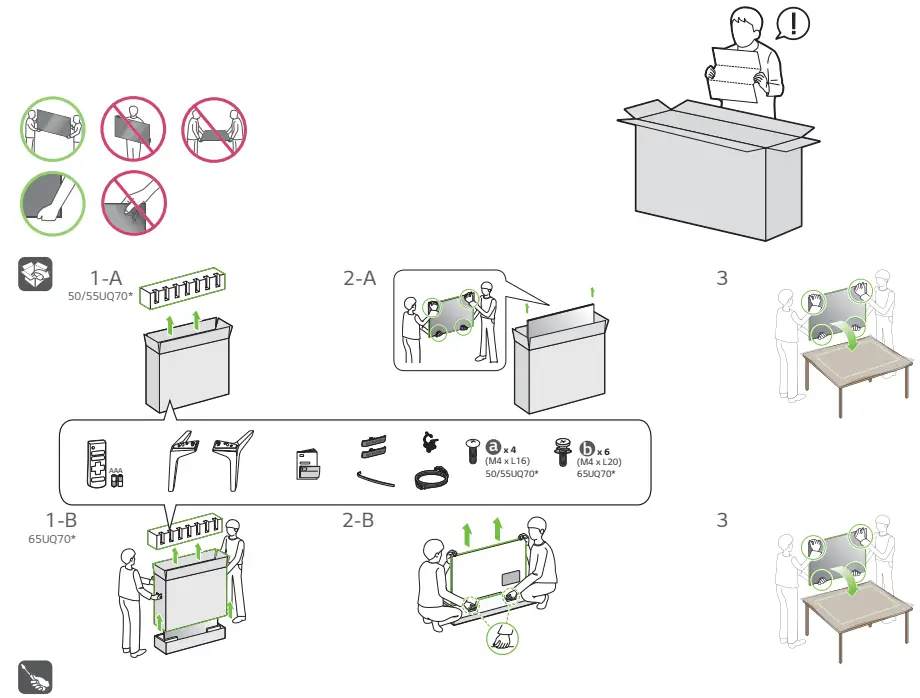 1-A
50/55UQ70*

2-A

3

AAA

a x 4
(M4 x L16)
50/55UQ70*

b x 6
(M4 x L20)
65UQ70*

1-B
65UQ70*

2-B

3