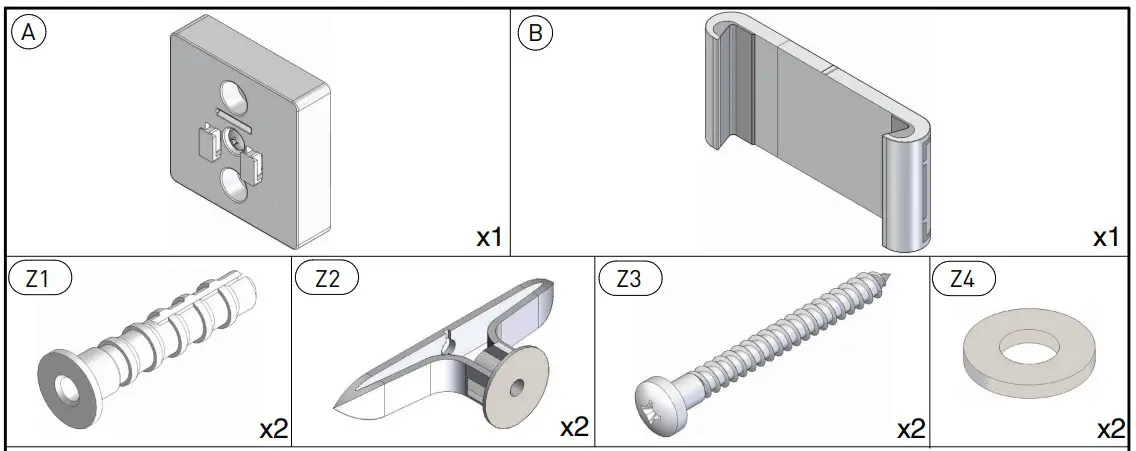 A
x1
B
x1
Z1
x2
Z2
x2
Z3
x2
Z4
x2