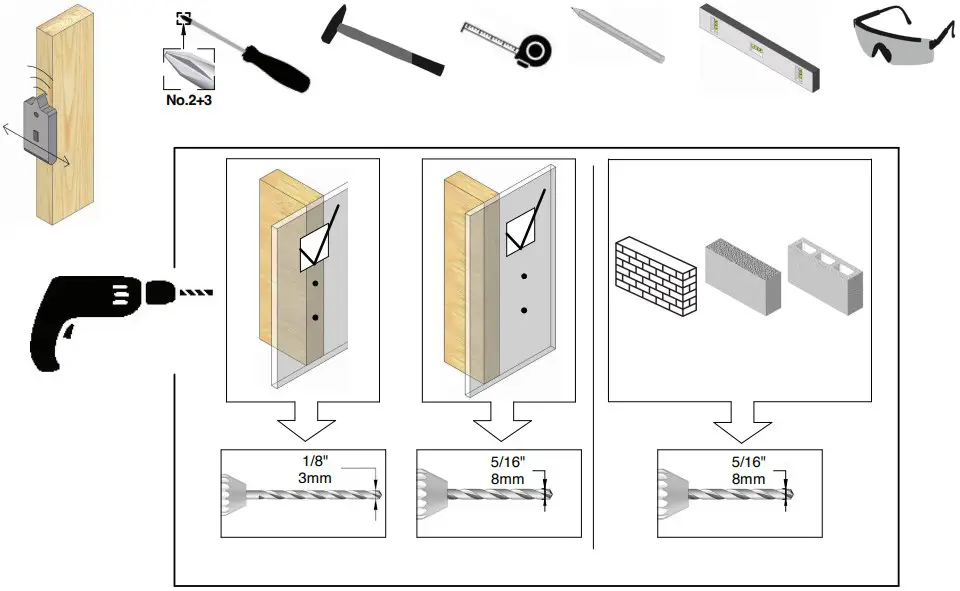 No.2+3

1/8"
3mm

5/16"
8mm

5/16"
8mm