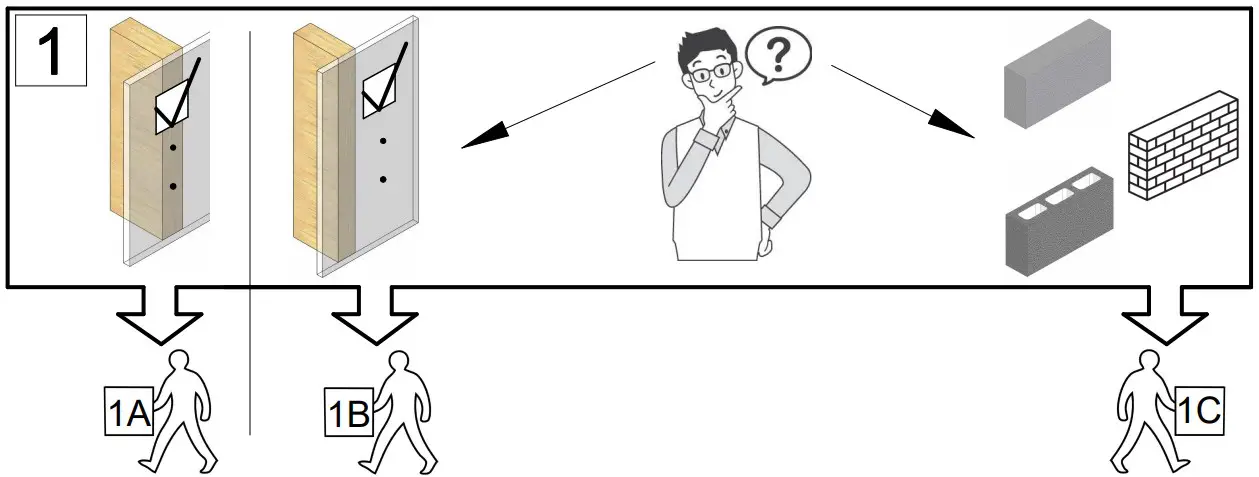 1

?

1A

1B

1C