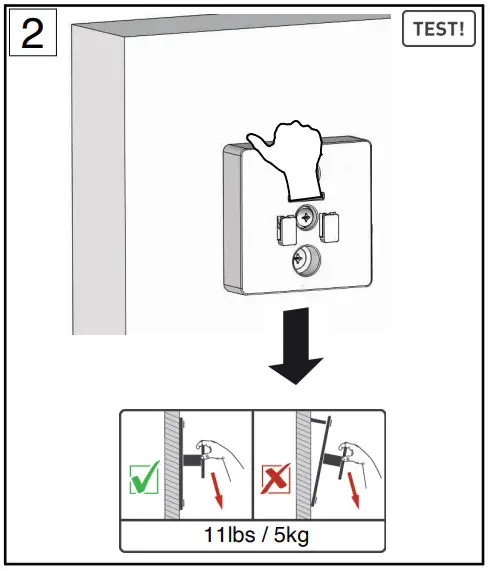 2

TEST!

11lbs / 5kg