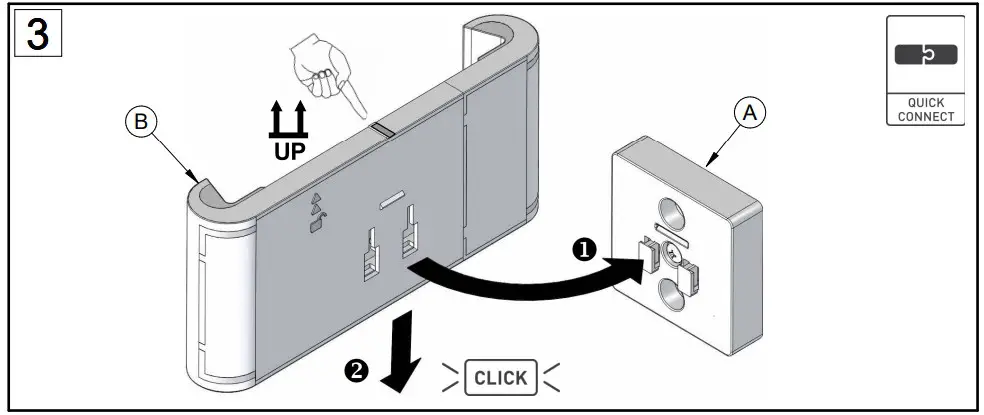 3

QUICK CONNECT

B

UP

A

❶

❷

CLICK