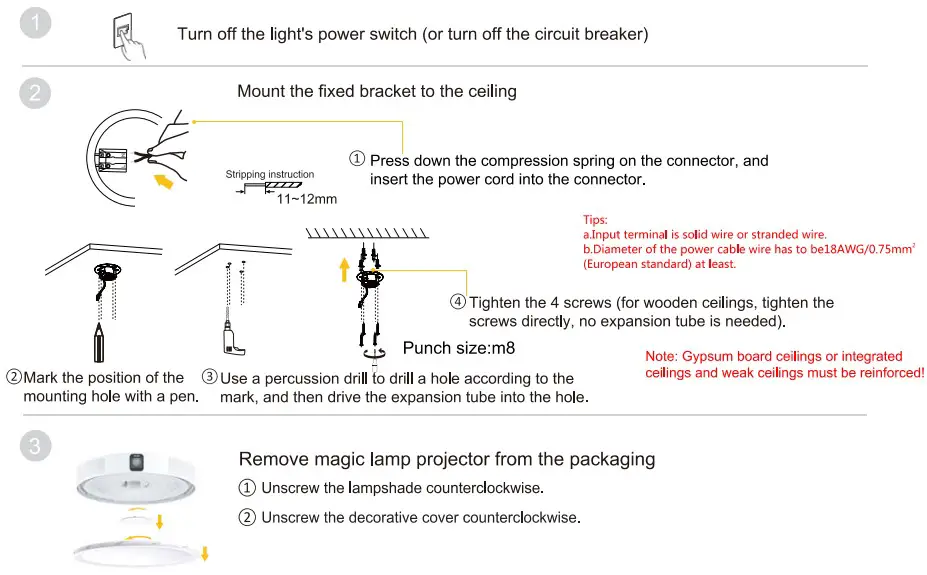 1

Turn off the light's power switch (or turn off the circuit breaker)

2

Mount the fixed bracket to the ceiling

Stripping instruction

11~12mm

① Press down the compression spring on the connector, and insert the power cord into the connector.

Tips:
a.Input terminal is solid wire or stranded wire.
b.Diameter of the power cable wire has to be18AWG/0.75mm$^2$ (European standard) at least.

④ Tighten the 4 screws (for wooden ceilings, tighten the screws directly, no expansion tube is needed).

Punch size:m8

Note: Gypsum board ceilings or integrated ceilings and weak ceilings must be reinforced!

② Mark the position of the mounting hole with a pen.

③ Use a percussion drill to drill a hole according to the mark, and then drive the expansion tube into the hole.

3

Remove magic lamp projector from the packaging

① Unscrew the lampshade counterclockwise.

② Unscrew the decorative cover counterclockwise.