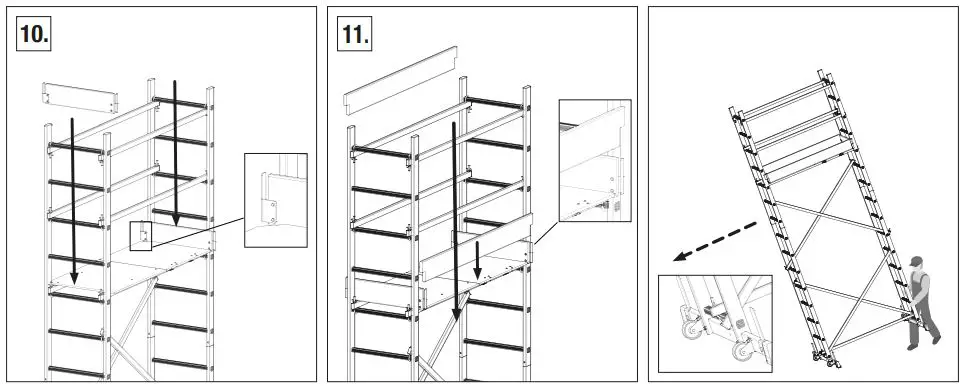 10.

11.