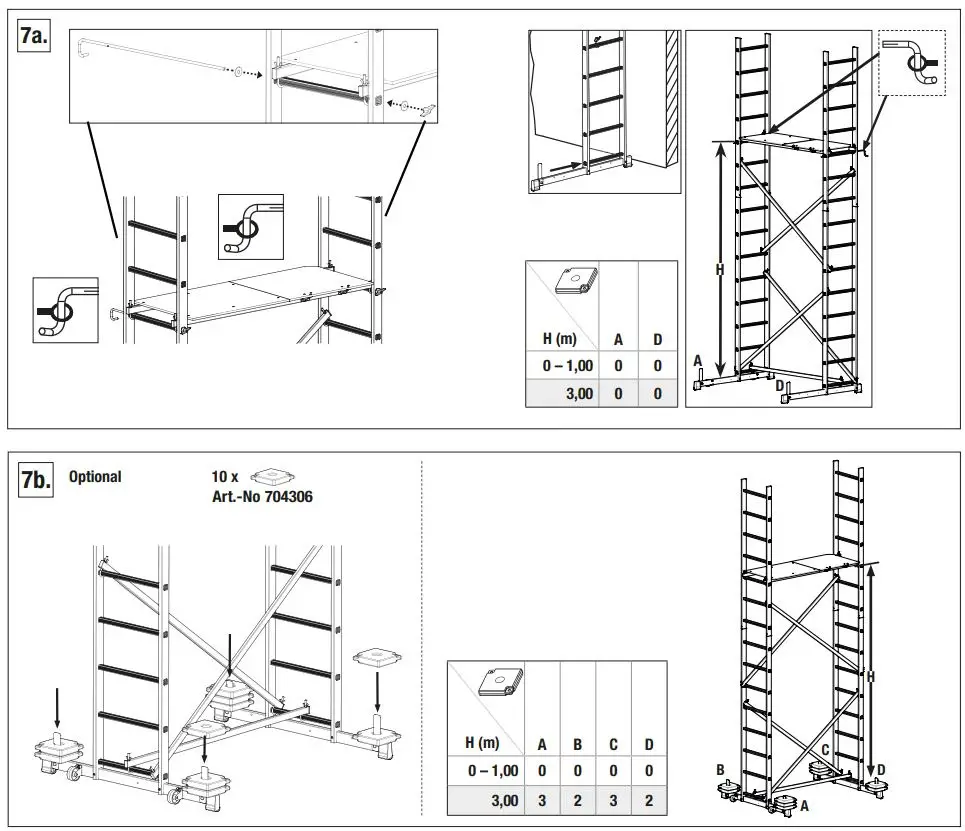 7a.

| H (m) | A | D |
|---|---|---|
| 0 – 1,00 | 0 | 0 |
| 3,00 | 0 | 0 |

H

A

D

7b.

Optional

10 x
Art.-No 704306

| H (m) | A | B | C | D |
|---|---|---|---|---|
| 0 – 1,00 | 0 | 0 | 0 | 0 |
| 3,00 | 3 | 2 | 3 | 2 |

H

B

C

D

A