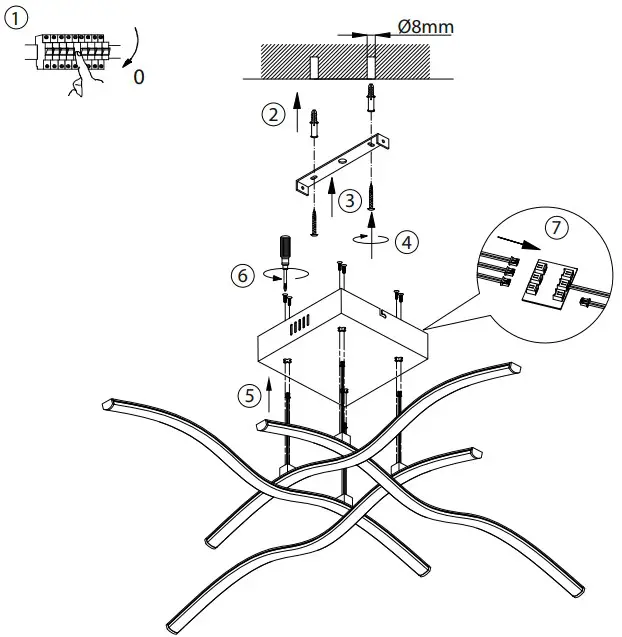 ①
0
Ø8mm
②
③
④
⑥
⑦
⑤