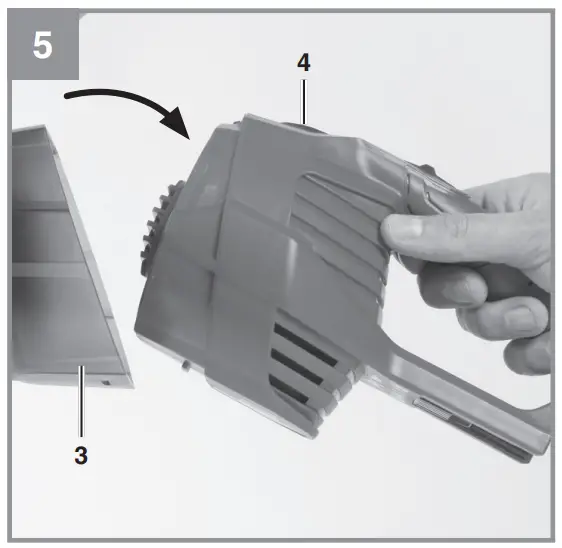 5

4

3