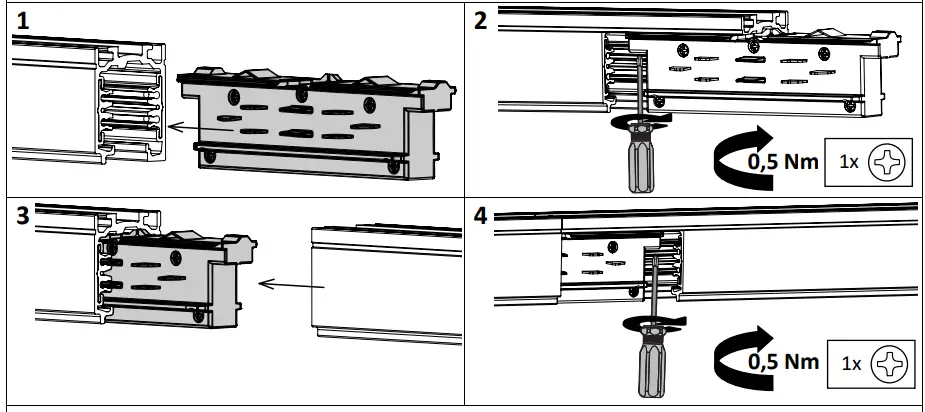 1

2

0,5 Nm

1x

3

4

0,5 Nm

1x