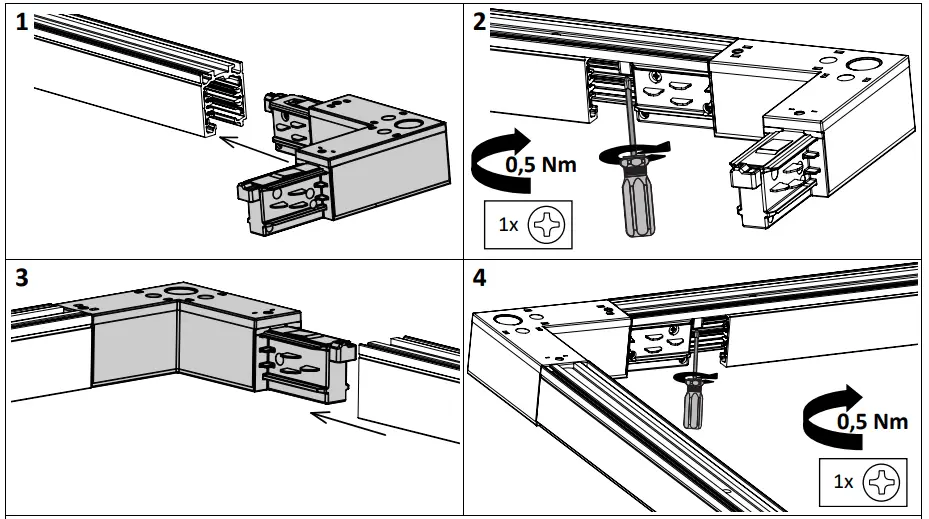 1

2

0,5 Nm

1x

3

4

0,5 Nm

1x