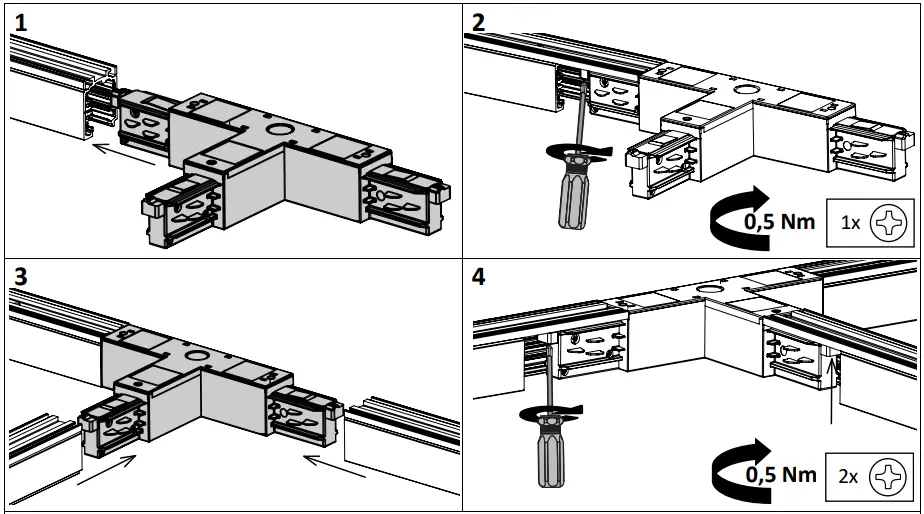 1

2

0,5 Nm

1x

3

4

0,5 Nm

2x