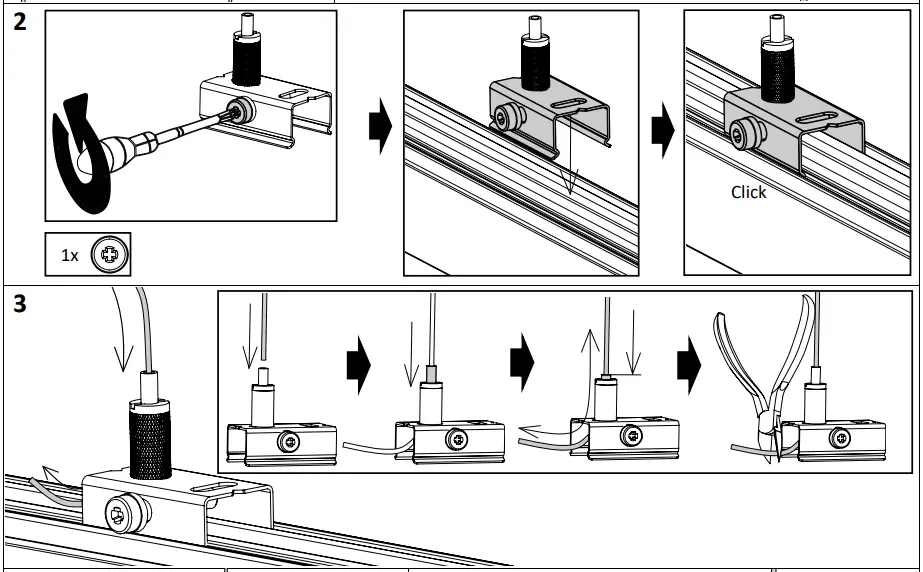 2

1x

Click

3