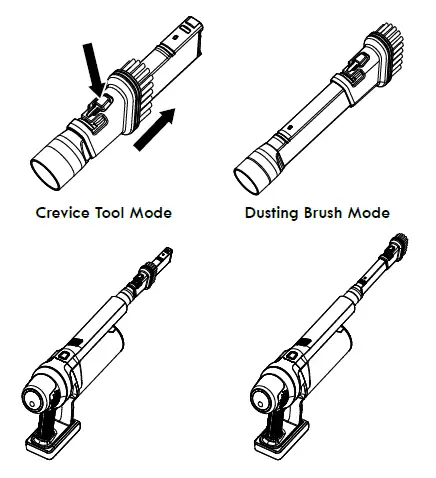 Crevice Tool Mode

Dusting Brush Mode