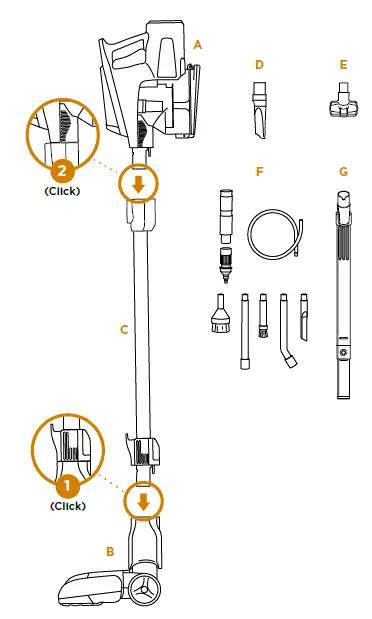 A

D

E

2
(Click)

F

G

C

1
(Click)

B