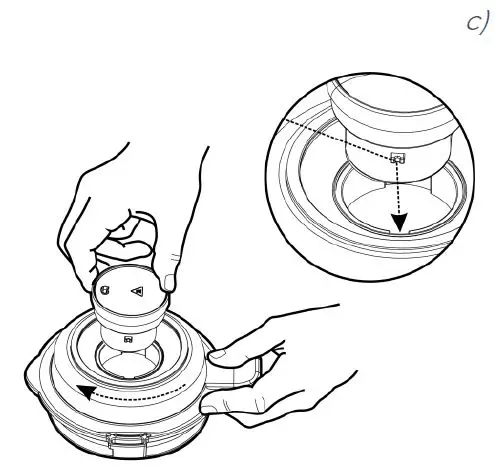 c)