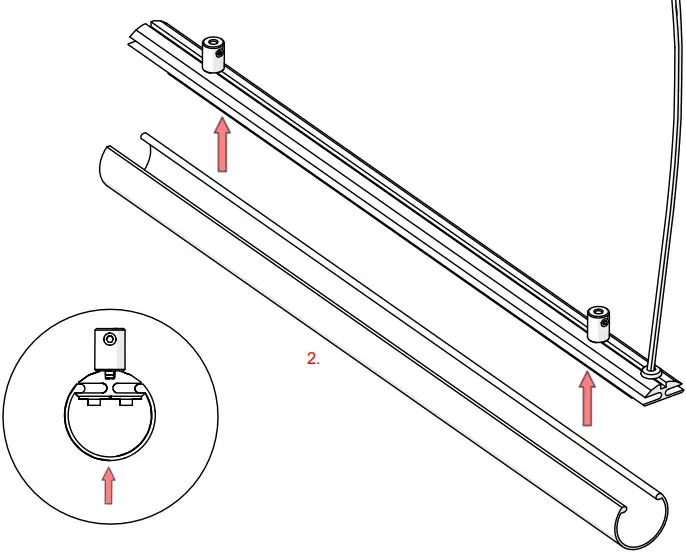 2.