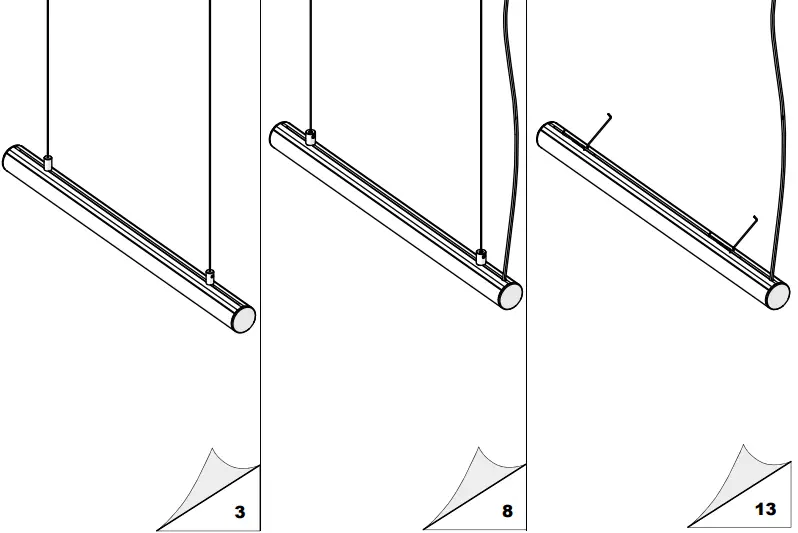 3

8

13