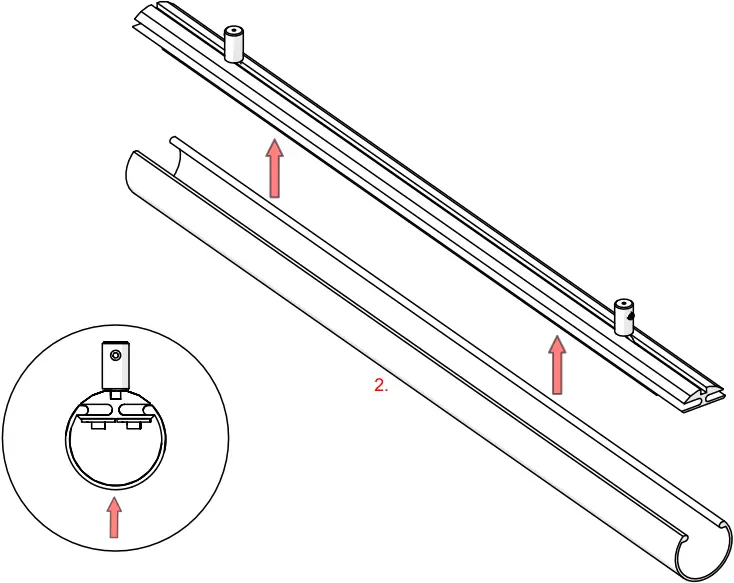 2.