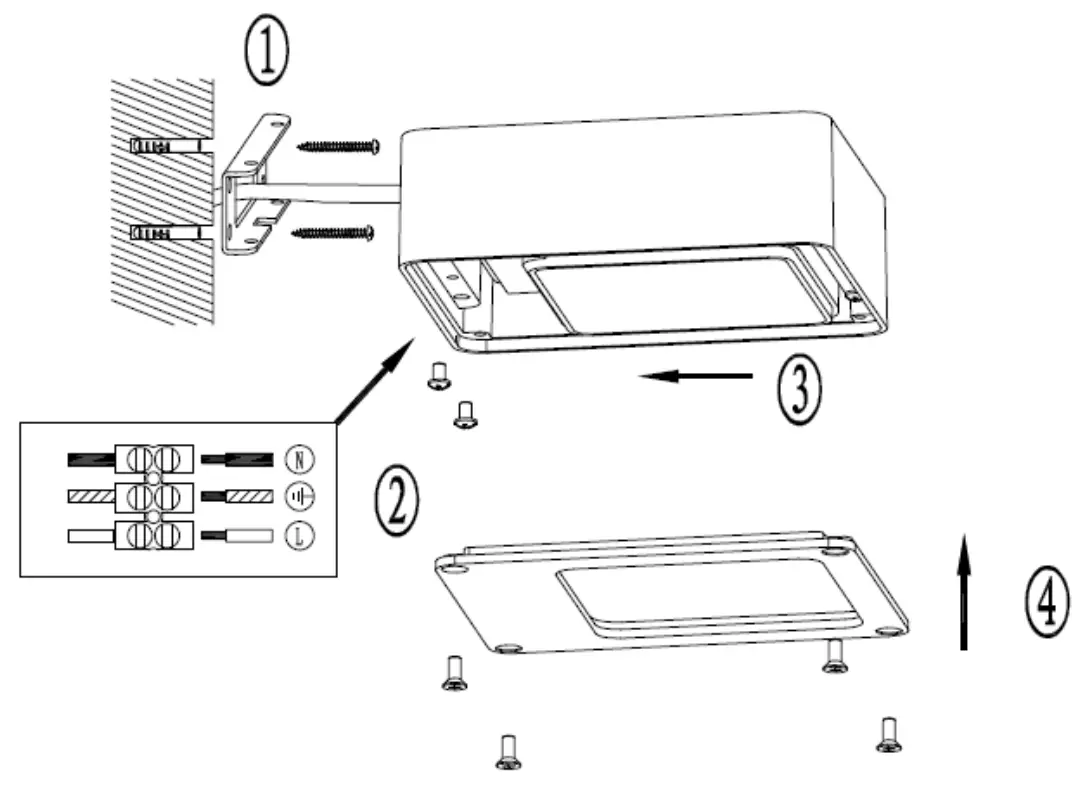 ①
③
N
L
②
④