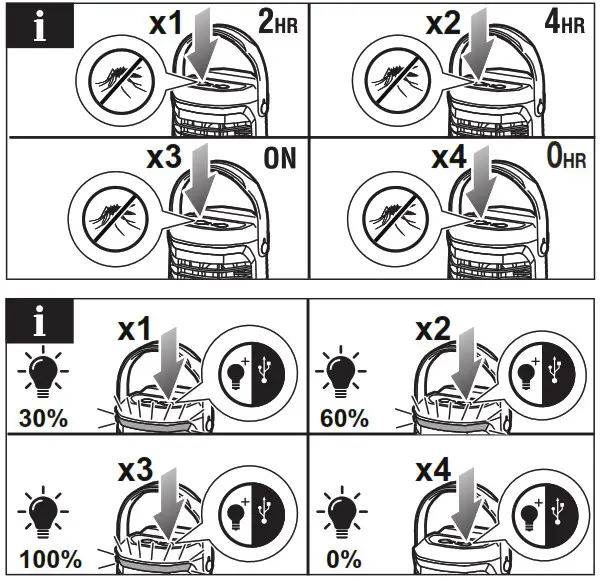 i

x1 2HR

x2 4HR

x3 ON

x4 0HR

i

x1

30%

x2

60%

x3

100%

x4

0%