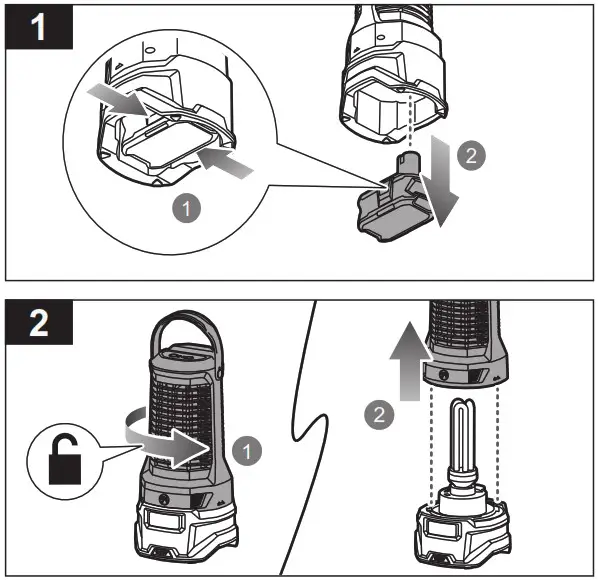 1

1

2

2

1

2