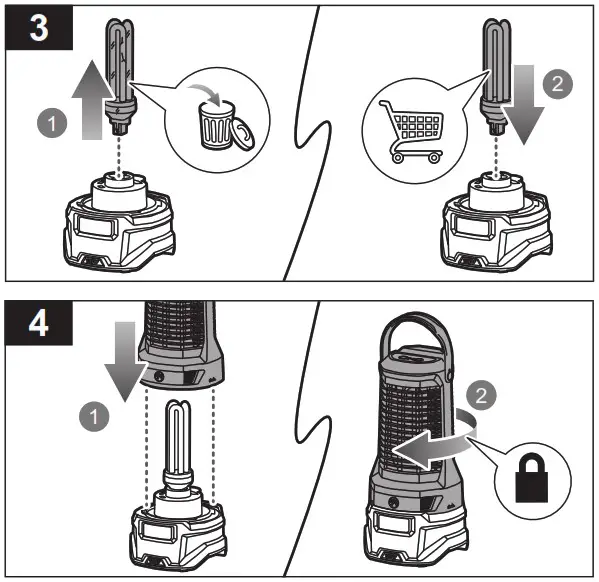 3

1

2

4

1

2