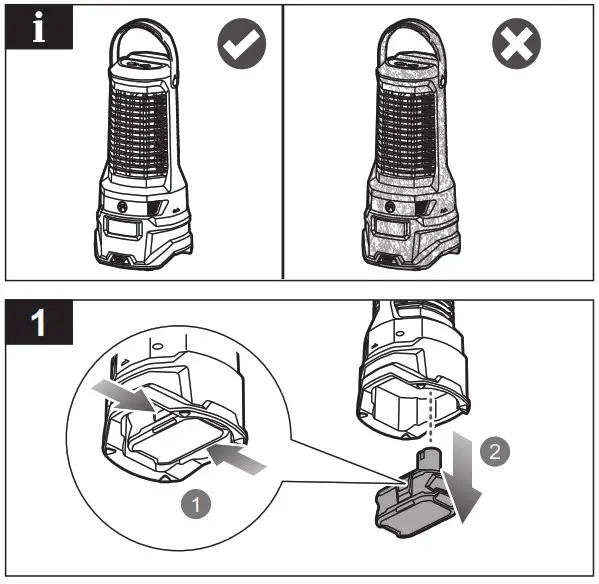 i

1

1

2