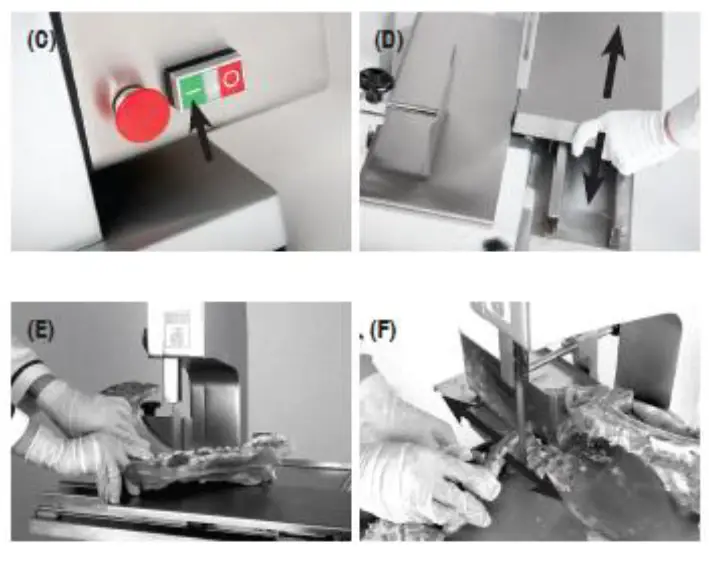 (C)

(D)

(E)

(F)