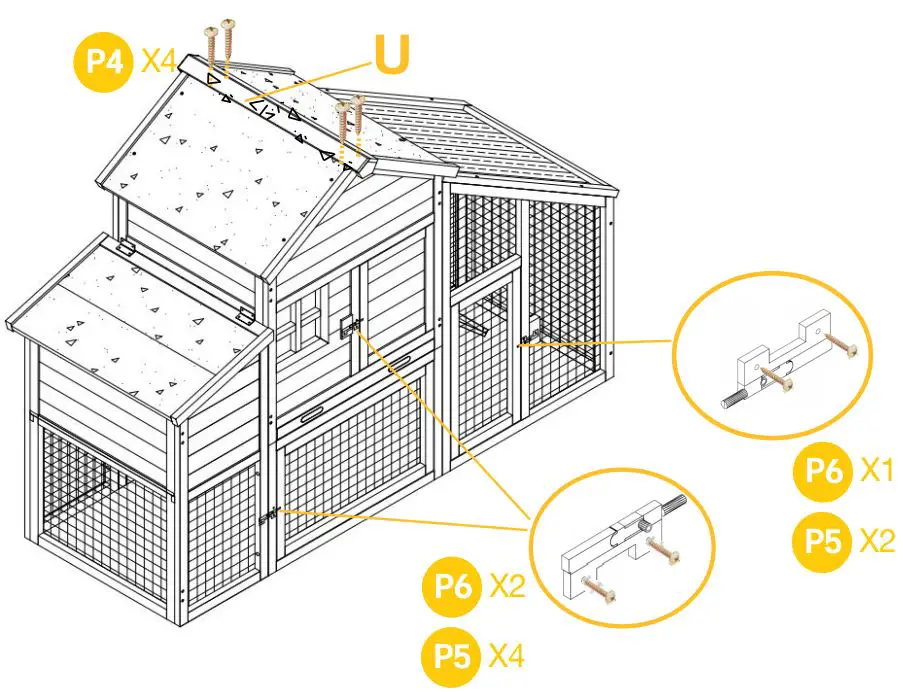 P4 X4
U
P6 X1
P5 X2
P6 X2
P5 X4