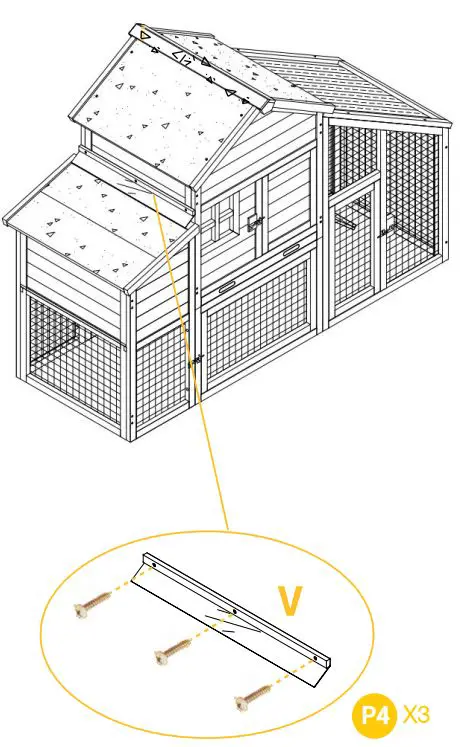 V

P4 X3