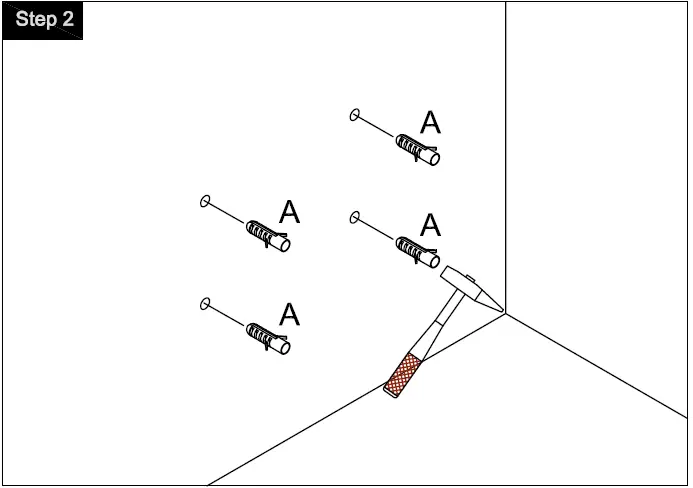 Step 2

A

A

A

A