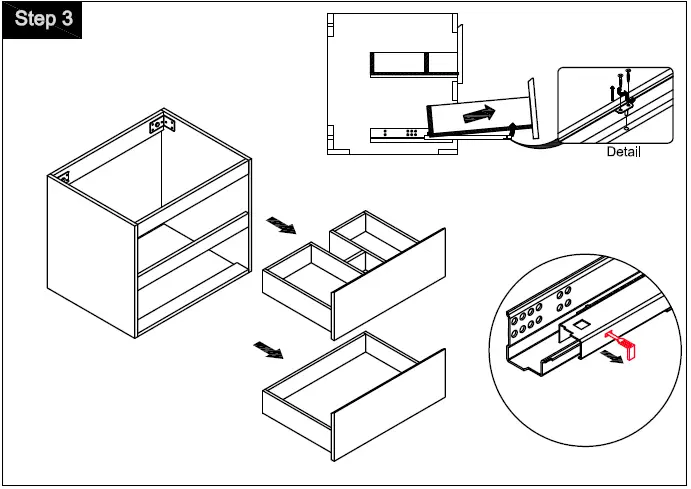 Step 3

Detail