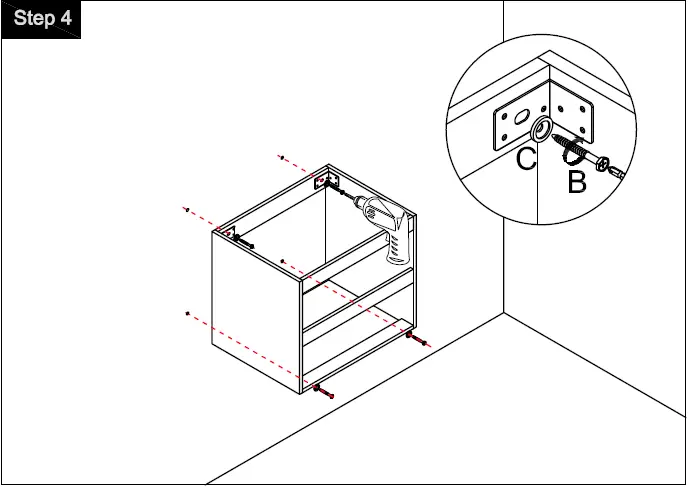 Step 4

C

B