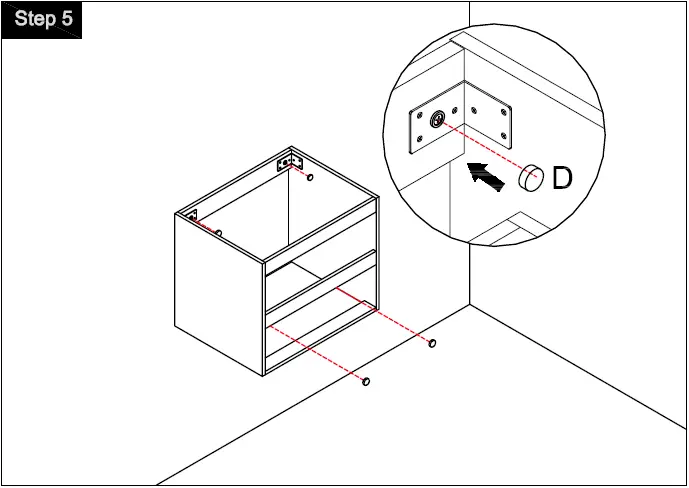 Step 5

D