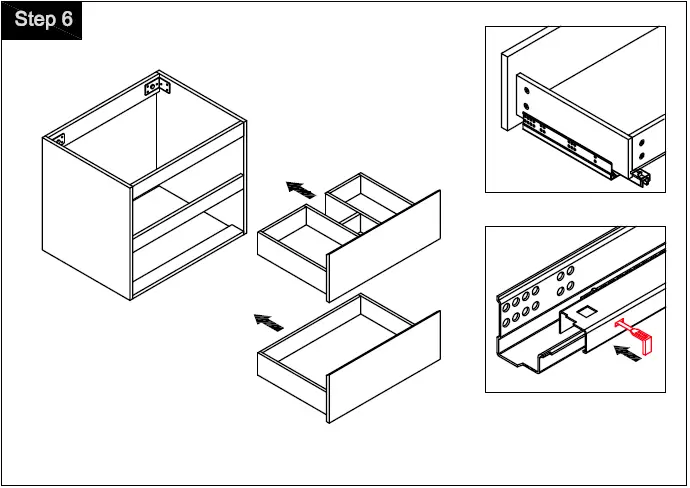 Step 6