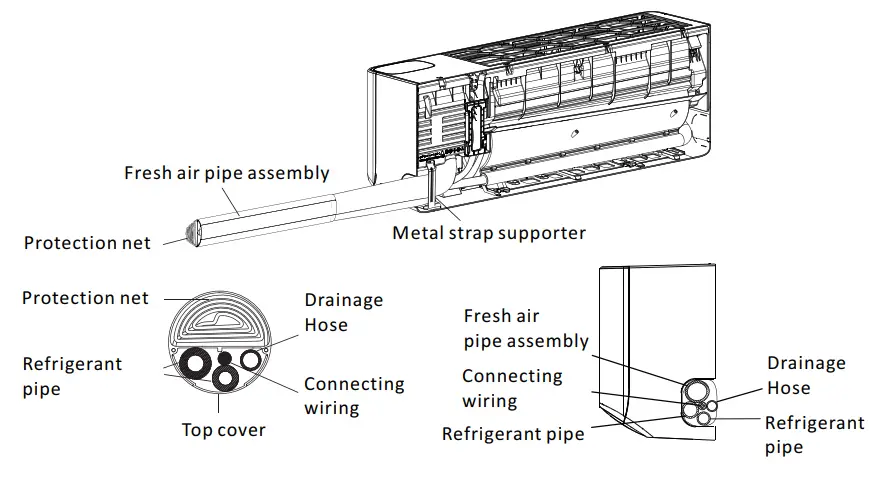 Fresh air pipe assembly

Protection net

Metal strap supporter

Protection net

Drainage Hose

Refrigerant pipe

Connecting wiring

Top cover

Fresh air pipe assembly

Connecting wiring

Refrigerant pipe

Drainage Hose

Refrigerant pipe