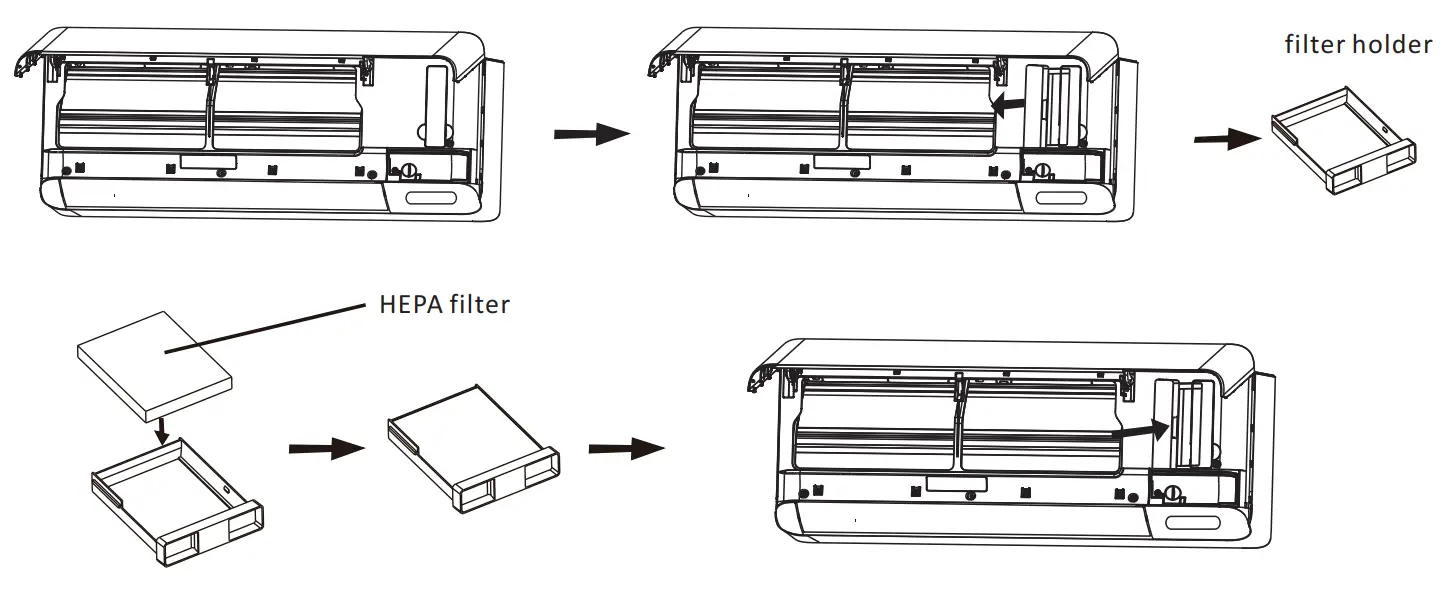 filter holder

HEPA filter