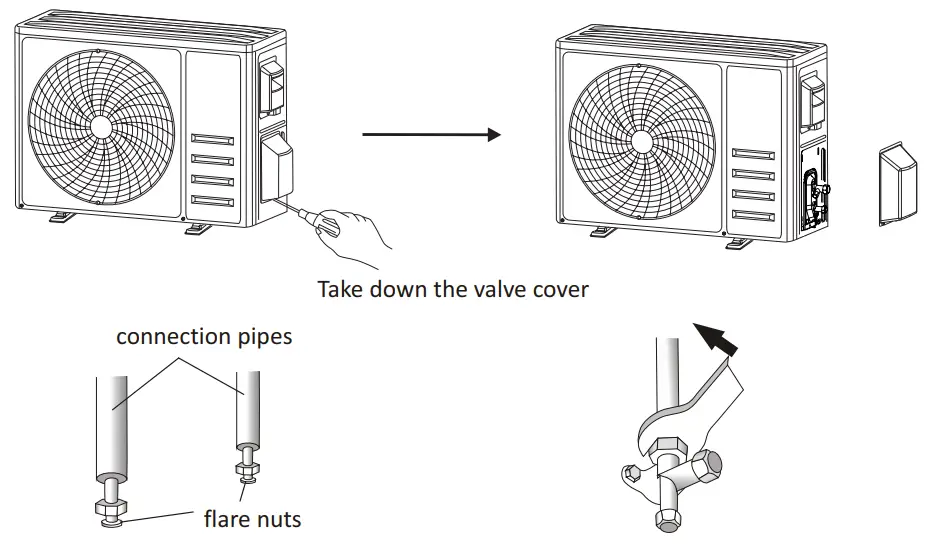 Take down the valve cover

connection pipes

flare nuts